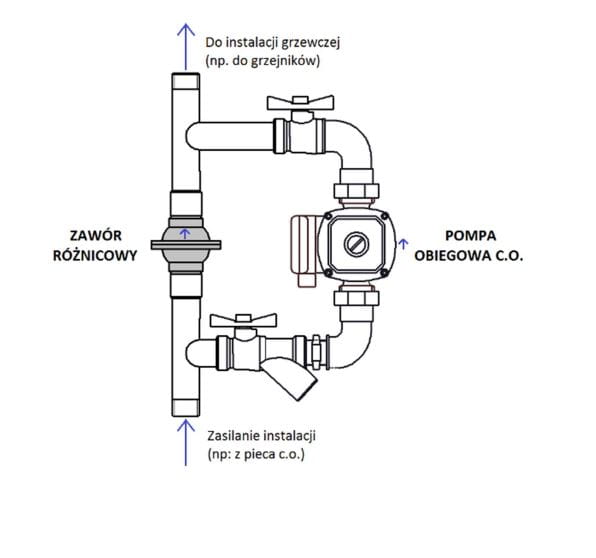 Do instalacji grzewczej
(np. do grzejników)

ZAWÓR
RÓŻNICOWY

POMPA
OBIEGOWA C.O.

Zasilanie instalacji
(np: z pieca c.o.)