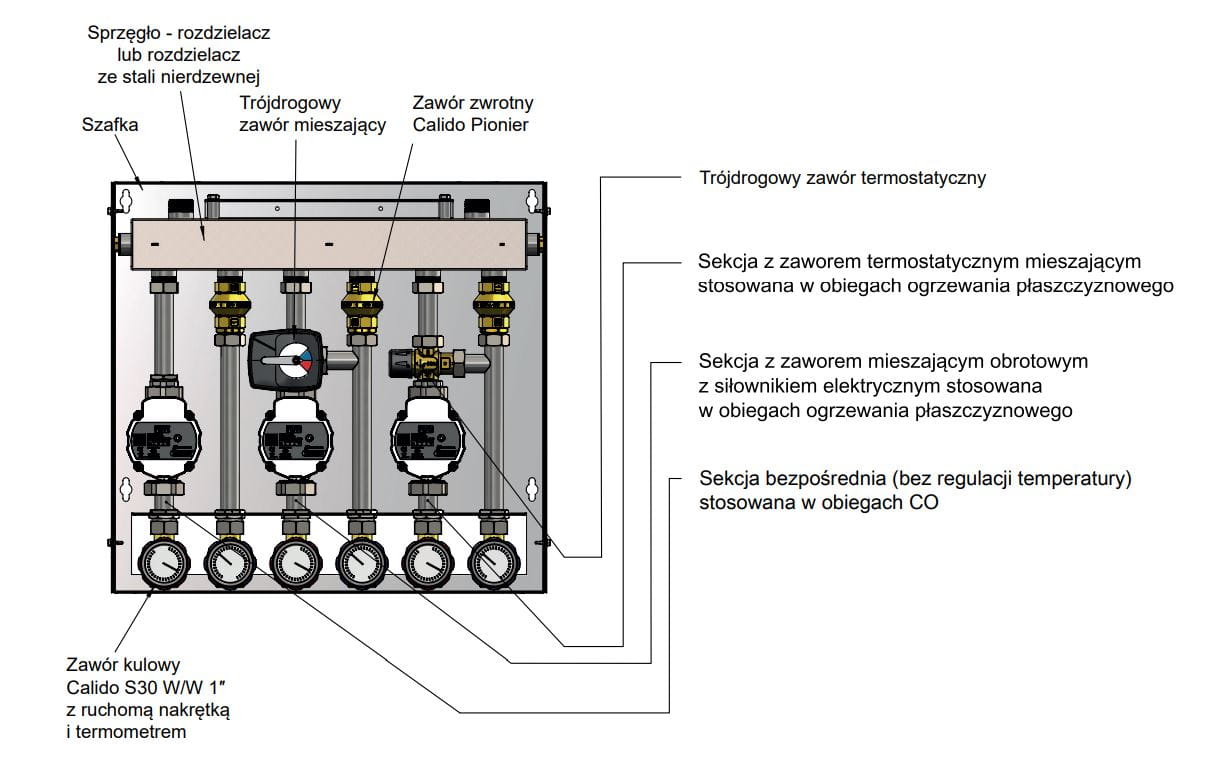 Sprzęgło - rozdzielacz lub rozdzielacz ze stali nierdzewnej

Szafka

Trójdrogowy zawór mieszający

Zawór zwrotny Calido Pionier

Trójdrogowy zawór termostatyczny

Sekcja z zaworem termostatycznym mieszającym stosowana w obiegach ogrzewania płaszczyznowego

Sekcja z zaworem mieszającym obrotowym z siłownikiem elektrycznym stosowana w obiegach ogrzewania płaszczyznowego

Sekcja bezpośrednia (bez regulacji temperatury) stosowana w obiegach CO

Zawór kulowy Calido S30 W/W 1″ z ruchomą nakrętką i termometrem