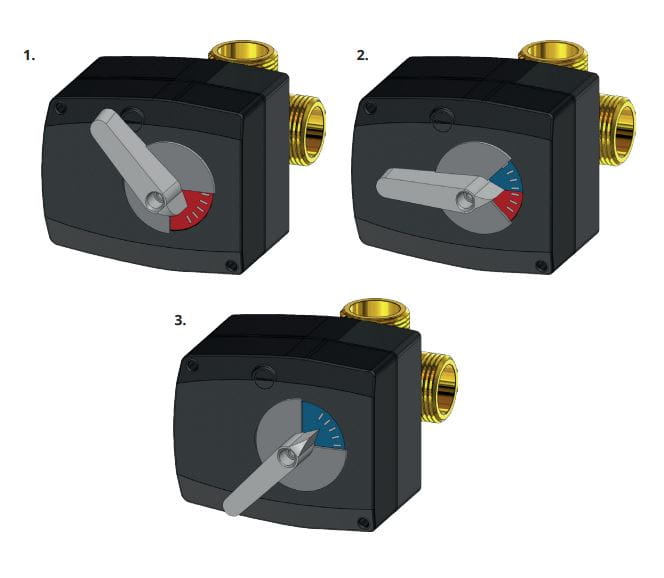 1.

2.

3.