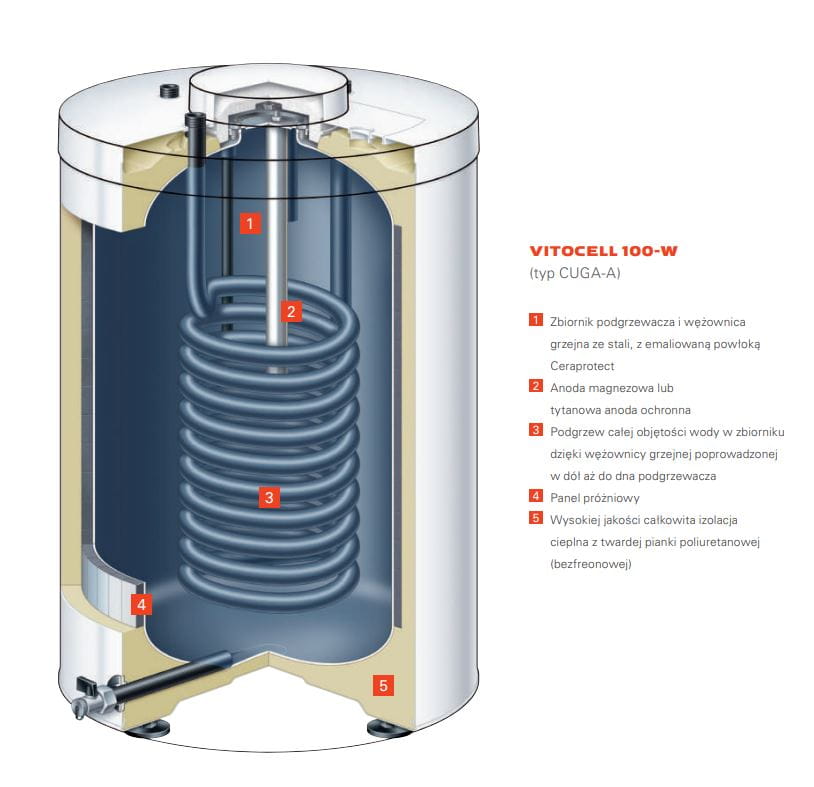 1

2

3

4

5

VITOCELL 100-W
(typ CUGA-A)

1 Zbiornik podgrzewacza i wężownica grzejna ze stali, z emaliowaną powłoką Ceraprotect

2 Anoda magnezowa lub tytanowa anoda ochronna

3 Podgrzew całej objętości wody w zbiorniku dzięki wężownicy grzejnej poprowadzonej w dół aż do dna podgrzewacza

4 Panel próżniowy

5 Wysokiej jakości całkowita izolacja cieplna z twardej pianki poliuretanowej (bezfreonowej)