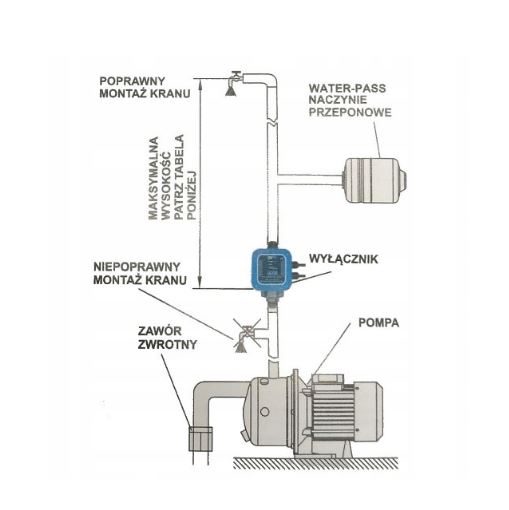 POPRAWNY MONTAŻ KRANU

WATER-PASS NACZYNIE PRZEPONOWE

MAKSYMALNA WYSOKOŚĆ PATRZ TABELA PONIŻEJ

WYŁĄCZNIK

NIEPOPRAWNY MONTAŻ KRANU

POMPA

ZAWÓR ZWROTNY