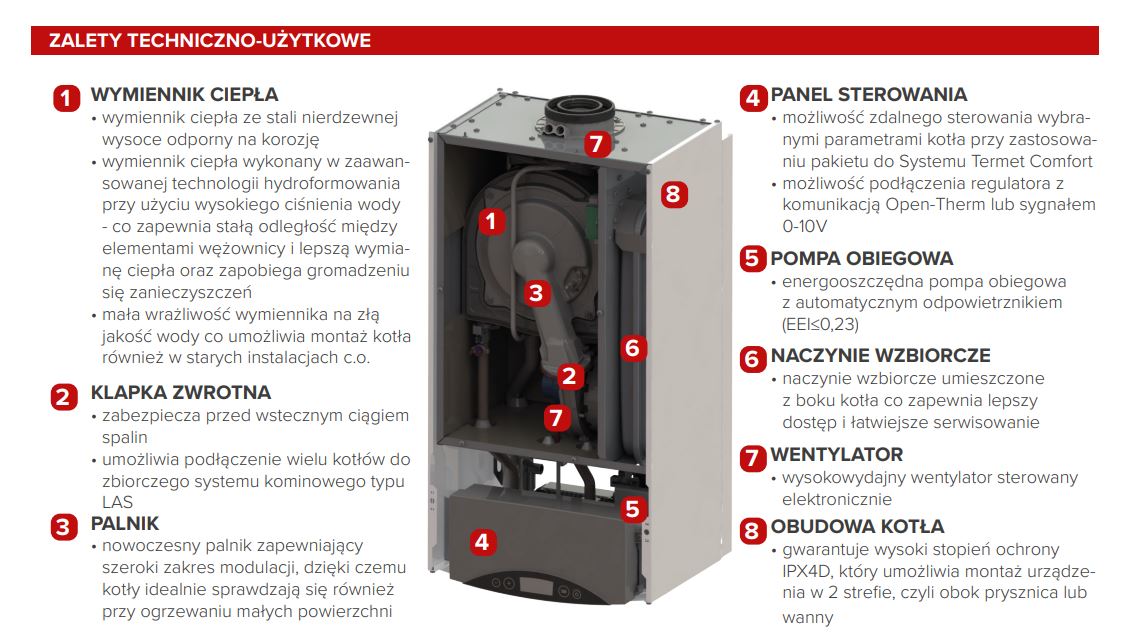 ZALETY TECHNICZNO-UŻYTKOWE

1 WYMIENNIK CIEPŁA
• wymiennik ciepła ze stali nierdzewnej wysoce odporny na korozję
• wymiennik ciepła wykonany w zaawansowanej technologii hydroformowania przy użyciu wysokiego ciśnienia wody - co zapewnia stałą odległość między elementami wężownicy i lepszą wymianę ciepła oraz zapobiega gromadzeniu się zanieczyszczeń
• mała wrażliwość wymiennika na złą jakość wody co umożliwia montaż kotła również w starych instalacjach c.o.

2 KLAPKA ZWROTNA
• zabezpiecza przed wstecznym ciągiem spalin
• umożliwia podłączenie wielu kotłów do zbiorczego systemu kominowego typu LAS

3 PALNIK
• nowoczesny palnik zapewniający szeroki zakres modulacji, dzięki czemu kotły idealnie sprawdzają się również przy ogrzewaniu małych powierzchni

7
8
1
3
6
2
7
5
4

4 PANEL STEROWANIA
• możliwość zdalnego sterowania wybranymi parametrami kotła przy zastosowaniu pakietu do Systemu Termet Comfort
• możliwość podłączenia regulatora z komunikacją Open-Therm lub sygnałem 0-10V

5 POMPA OBIEGOWA
• energooszczędna pompa obiegowa z automatycznym odpowietrznikiem (EEI≤0,23)

6 NACZYNIE WZBIORCZE
• naczynie wzbiorcze umieszczone z boku kotła co zapewnia lepszy dostęp i łatwiejsze serwisowanie

7 WENTYLATOR
• wysokowydajny wentylator sterowany elektronicznie

8 OBUDOWA KOTŁA
• gwarantuje wysoki stopień ochrony IPX4D, który umożliwia montaż urządzenia w 2 strefie, czyli obok prysznica lub wanny